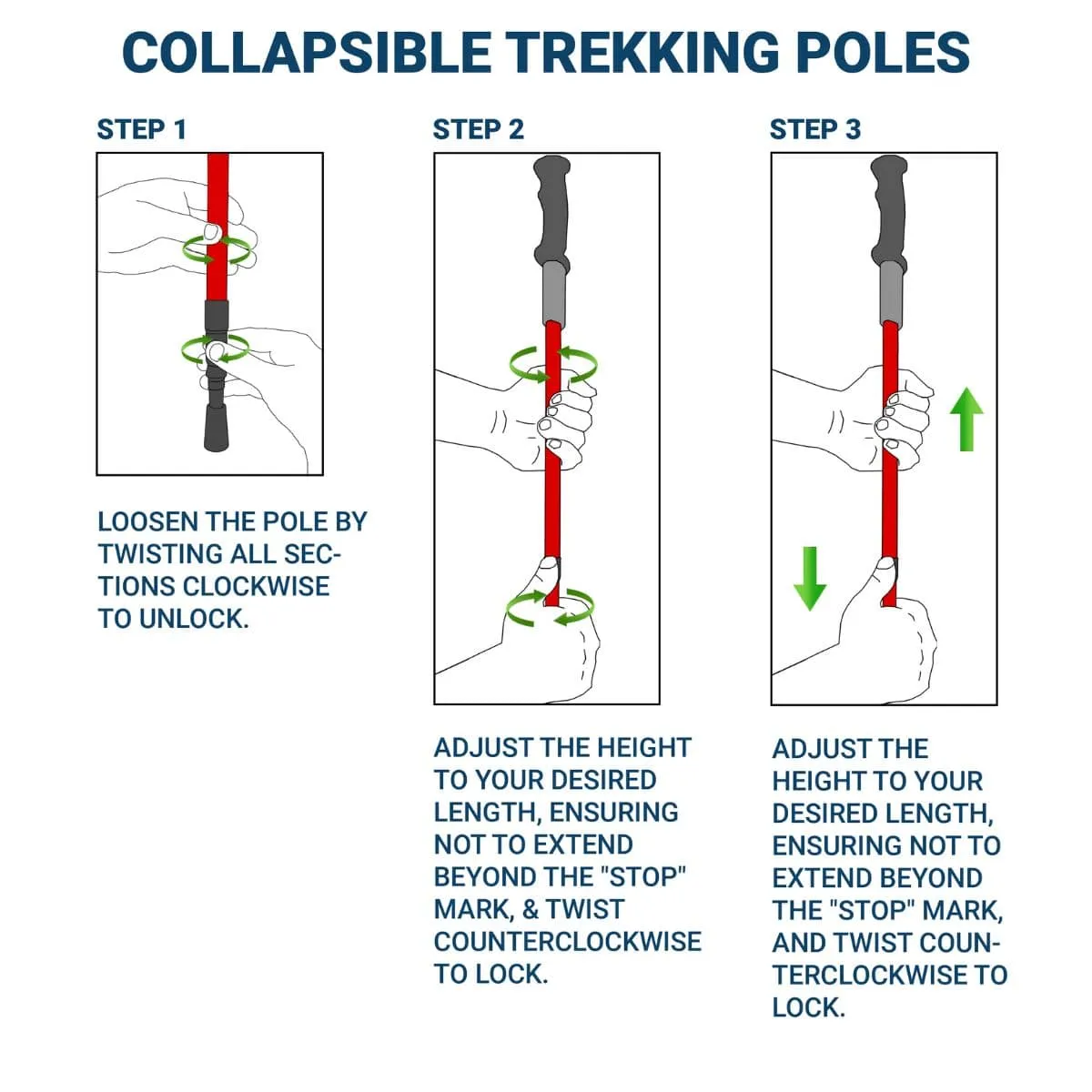 COLLAPSIBLE TREKKING POLES

STEP 1

LOOSEN THE POLE BY TWISTING ALL SECTIONS CLOCKWISE TO UNLOCK.

STEP 2

ADJUST THE HEIGHT TO YOUR DESIRED LENGTH, ENSURING NOT TO EXTEND BEYOND THE "STOP" MARK, & TWIST COUNTERCLOCKWISE TO LOCK.

STEP 3

ADJUST THE HEIGHT TO YOUR DESIRED LENGTH, ENSURING NOT TO EXTEND BEYOND THE "STOP" MARK, AND TWIST COUNTERCLOCKWISE TO LOCK.